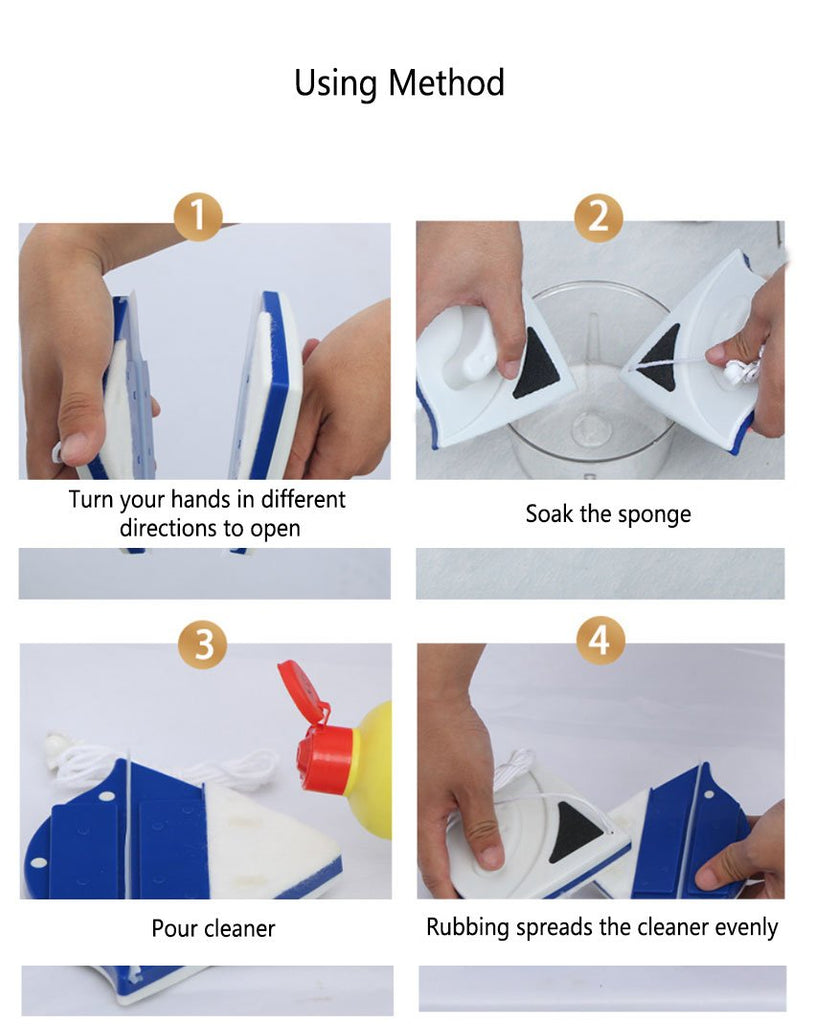 Using Method

1

Turn your hands in different directions to open

2

Soak the sponge

3

Pour cleaner

4

Rubbing spreads the cleaner evenly