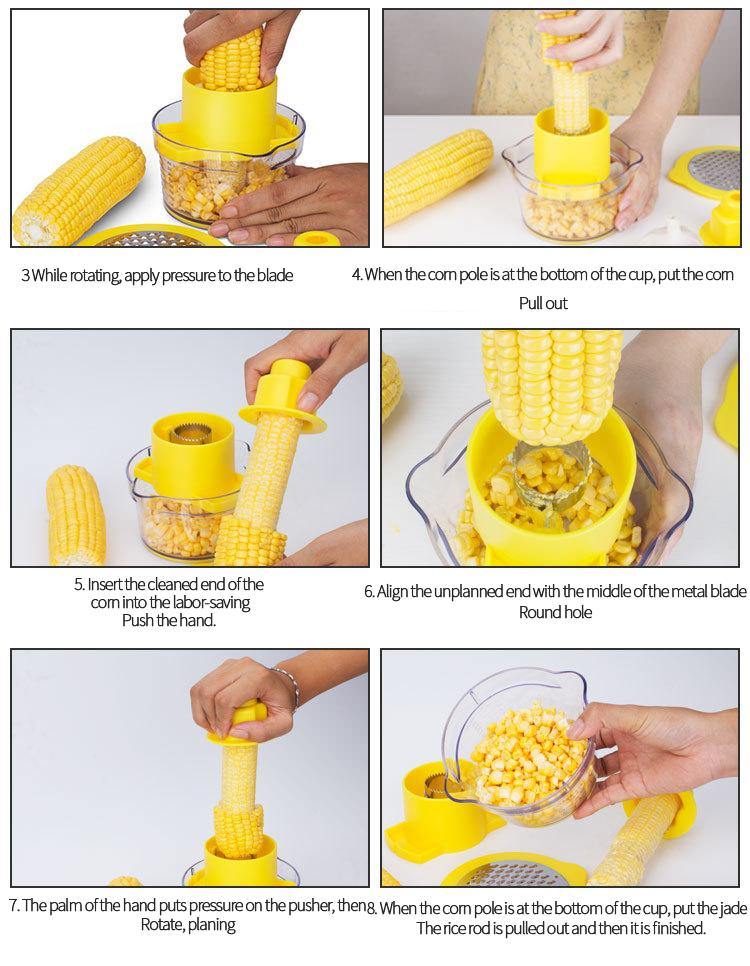 3 While rotating, apply pressure to the blade

4. When the corn pole is at the bottom of the cup, put the corn Pull out

5. Insert the cleaned end of the corn into the labor-saving Push the hand.

6. Align the unplanned end with the middle of the metal blade Round hole

7. The palm of the hand puts pressure on the pusher, then Rotate, planing

8. When the corn pole is at the bottom of the cup, put the jade The rice rod is pulled out and then it is finished.